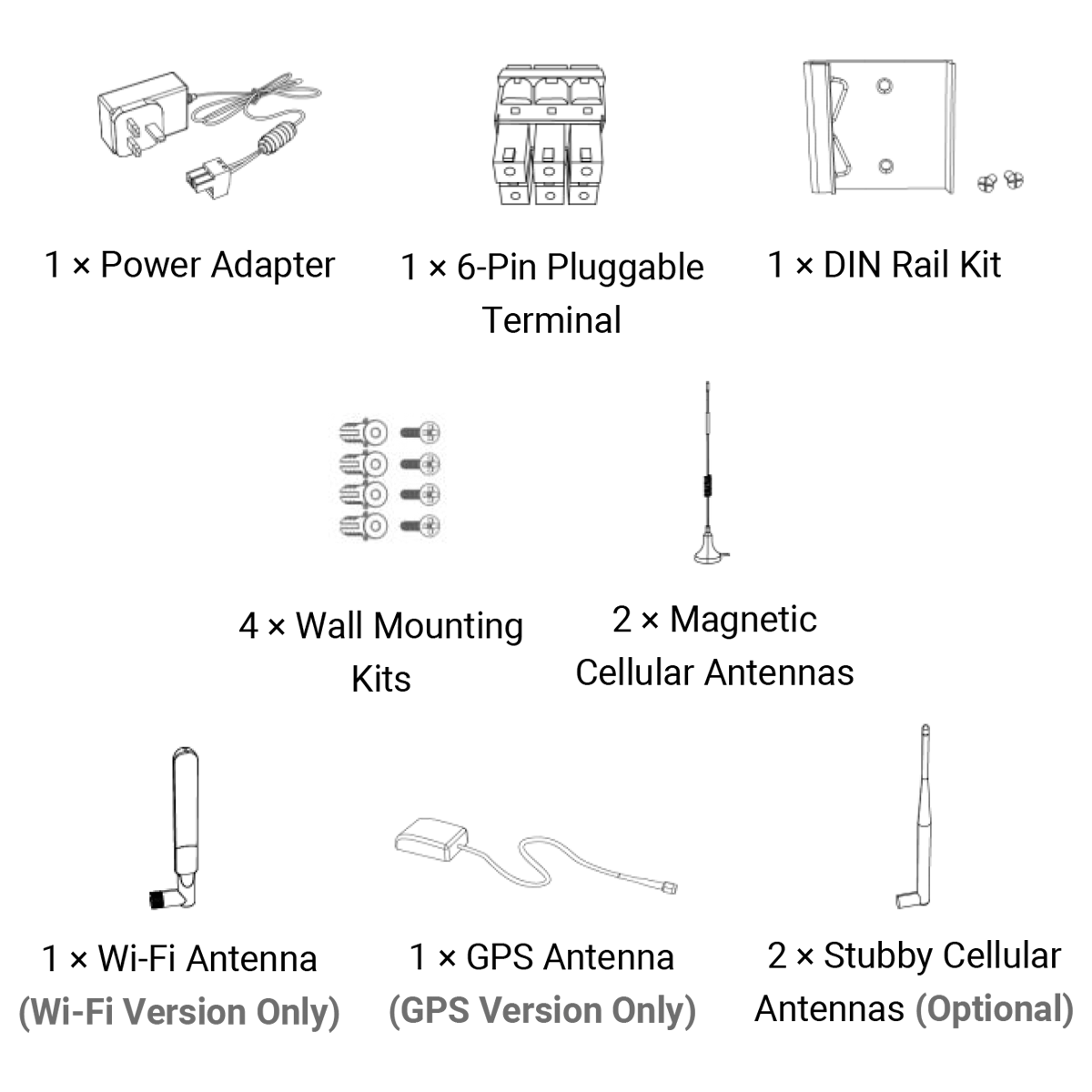 1 × Power Adapter

1 × 6-Pin Pluggable Terminal

1 × DIN Rail Kit

4 × Wall Mounting Kits

2 × Magnetic Cellular Antennas

1 × Wi-Fi Antenna (Wi-Fi Version Only)

1 × GPS Antenna (GPS Version Only)

2 × Stubby Cellular Antennas (Optional)